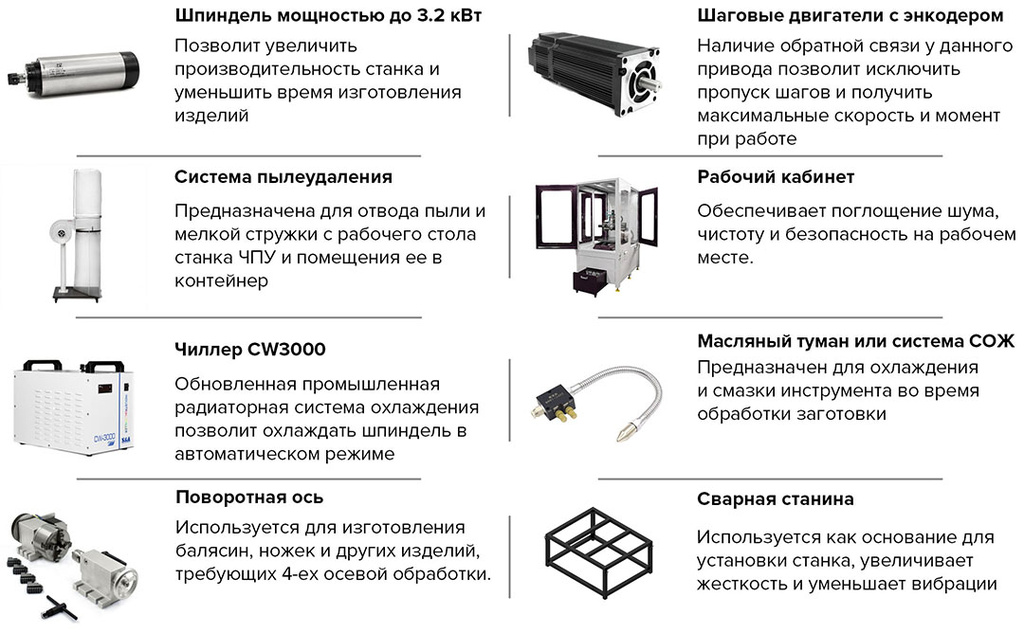 Шпиндель мощностью до 3.2 кВт
Позволит увеличить производительность станка и уменьшить время изготовления изделий

Система пылеудаления
Предназначена для отвода пыли и мелкой стружки с рабочего стола станка ЧПУ и помещения ее в контейнер

Чиллер CW3000
Обновленная промышленная радиаторная система охлаждения позволит охлаждать шпиндель в автоматическом режиме

CW-3000

Поворотная ось
Используется для изготовления балясин, ножек и других изделий, требующих 4-ех осевой обработки.

Шаговые двигатели с энкодером
Наличие обратной связи у данного привода позволит исключить пропуск шагов и получить максимальные скорость и момент при работе

Рабочий кабинет
Обеспечивает поглощение шума, чистоту и безопасность на рабочем месте.

Масляный туман или система СОЖ
Предназначен для охлаждения и смазки инструмента во время обработки заготовки

Сварная станина
Используется как основание для установки станка, увеличивает жесткость и уменьшает вибрации