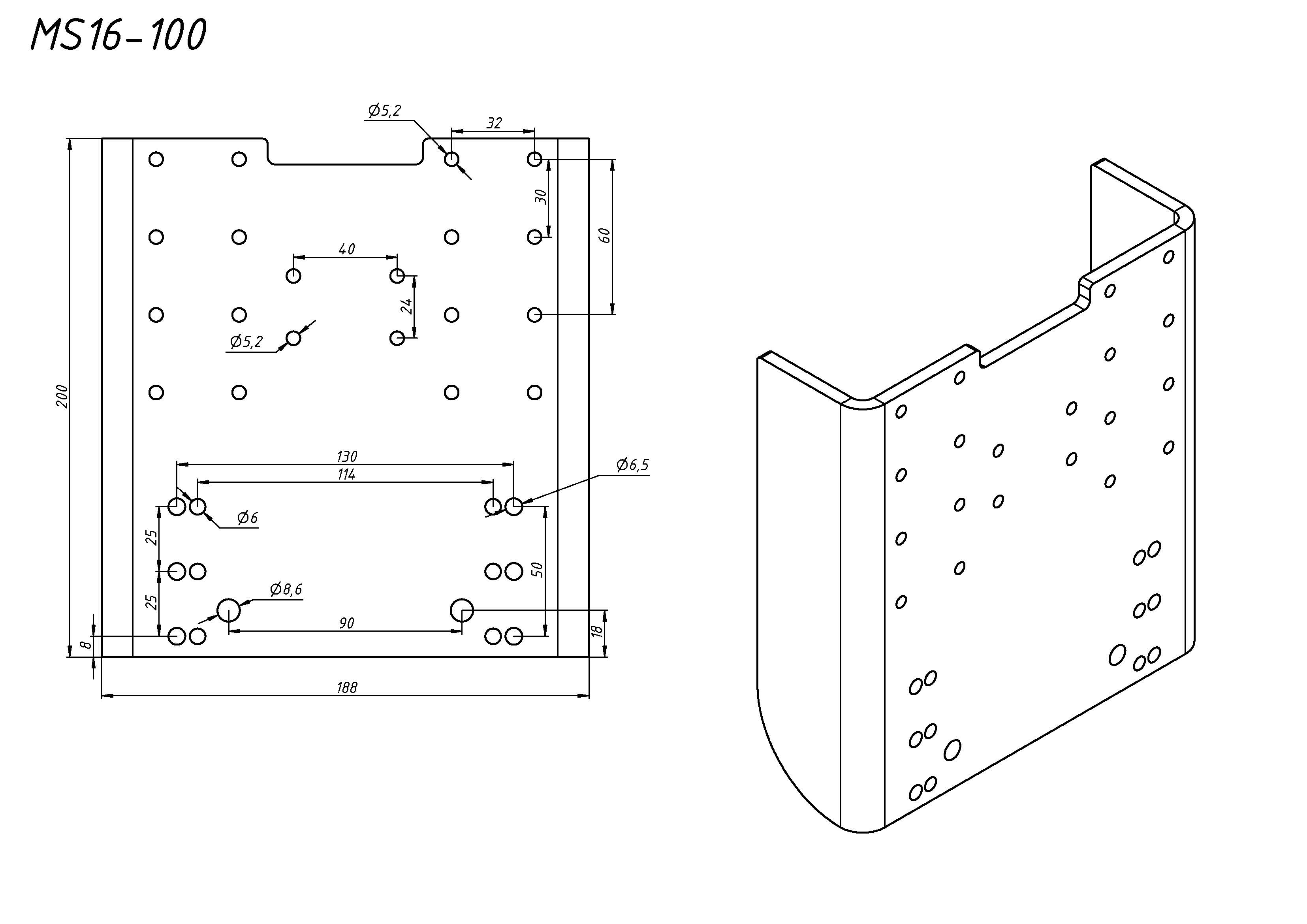 MS16-100

Ø5,2
32
30
60
40
24
Ø5,2
200
130
114
Ø6,5
Ø6
25
50
Ø8,6
25
90
18
8
188