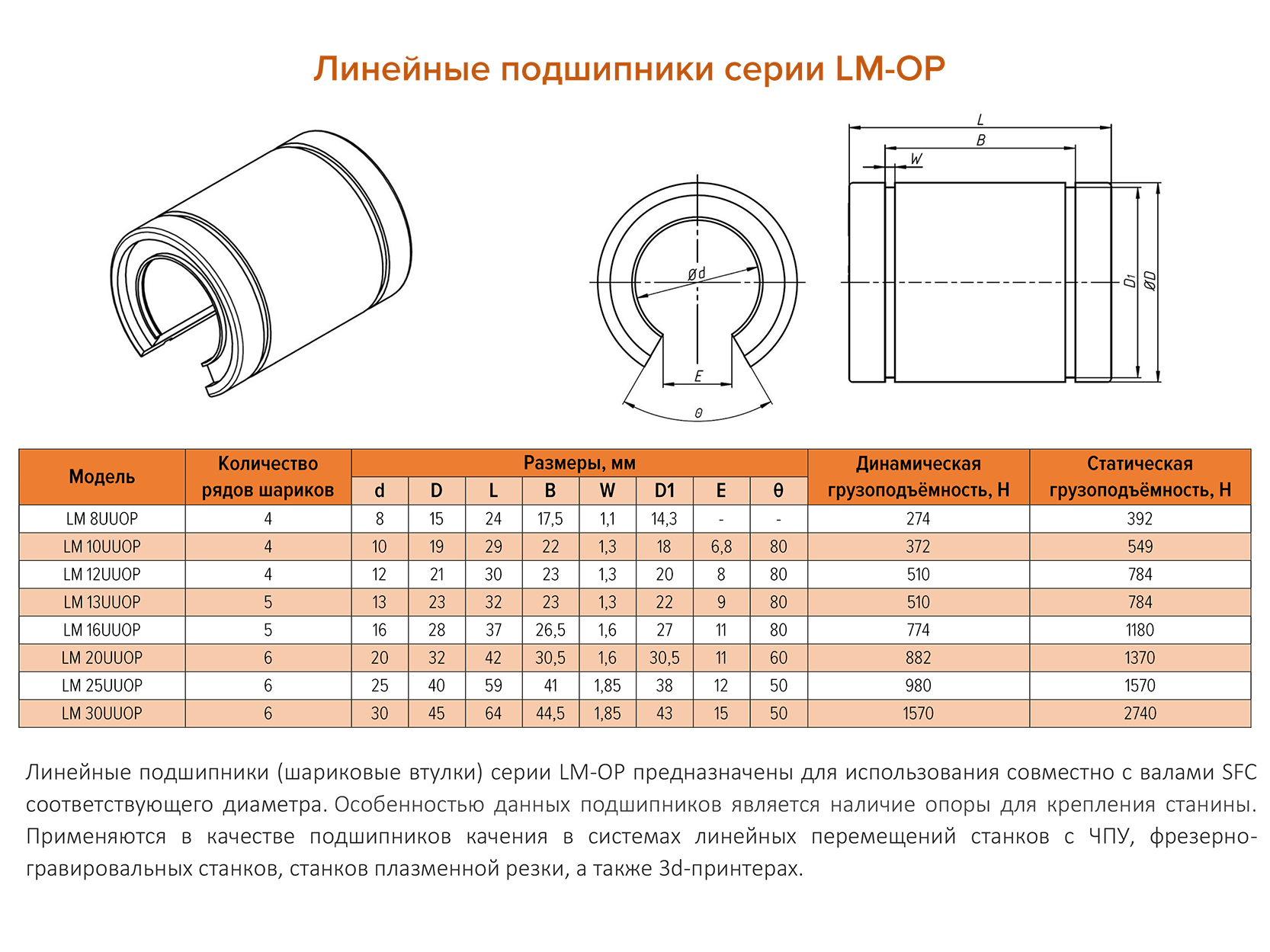 Линейные подшипники серии LM-OP

Ød

E

θ

L

B

W

D1

ØD

| Модель | Количество рядов шариков | Размеры, мм d | D | L | B | W | D1 | E | θ | Динамическая грузоподъёмность, Н | Статическая грузоподъёмность, Н |
|---|---|---|---|---|---|---|---|---|---|---|---|
| LM 8UUOP | 4 | 8 | 15 | 24 | 17,5 | 1,1 | 14,3 | - | - | 274 | 392 |
| LM 10UUOP | 4 | 10 | 19 | 29 | 22 | 1,3 | 18 | 6,8 | 80 | 372 | 549 |
| LM 12UUOP | 4 | 12 | 21 | 30 | 23 | 1,3 | 20 | 8 | 80 | 510 | 784 |
| LM 13UUOP | 5 | 13 | 23 | 32 | 23 | 1,3 | 22 | 9 | 80 | 510 | 784 |
| LM 16UUOP | 5 | 16 | 28 | 37 | 26,5 | 1,6 | 27 | 11 | 80 | 774 | 1180 |
| LM 20UUOP | 6 | 20 | 32 | 42 | 30,5 | 1,6 | 30,5 | 11 | 60 | 882 | 1370 |
| LM 25UUOP | 6 | 25 | 40 | 59 | 41 | 1,85 | 38 | 12 | 50 | 980 | 1570 |
| LM 30UUOP | 6 | 30 | 45 | 64 | 44,5 | 1,85 | 43 | 15 | 50 | 1570 | 2740 |

Линейные подшипники (шариковые втулки) серии LM-OP предназначены для использования совместно с валами SFC соответствующего диаметра. Особенностью данных подшипников является наличие опоры для крепления станины. Применяются в качестве подшипников качения в системах линейных перемещений станков с ЧПУ, фрезерно-гравировальных станков, станков плазменной резки, а также 3d-принтерах.