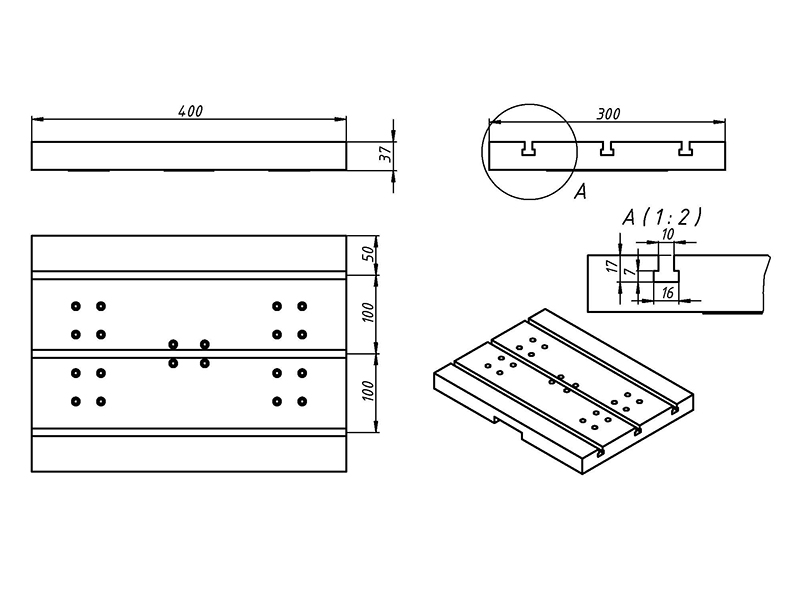 400

37

300

A

A ( 1 : 2 )

10

17

7

16

50

100

100